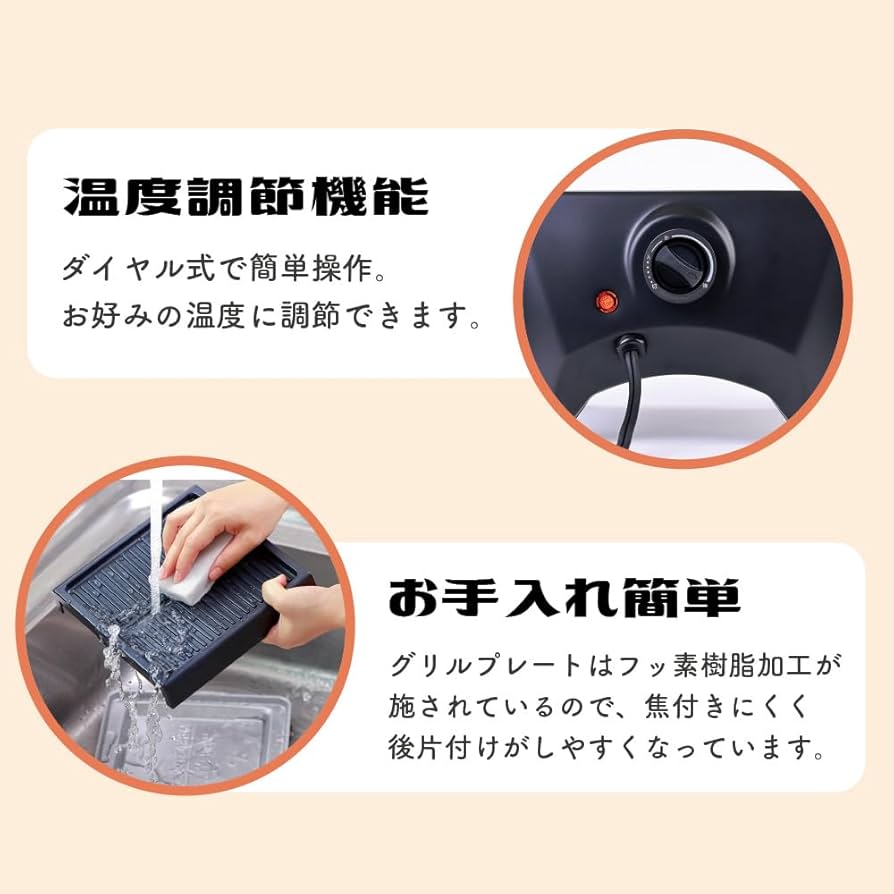 温度調節機能

ダイヤル式で簡単操作。
お好みの温度に調節できます。

お手入れ簡単

グリルプレートはフッ素樹脂加工が施されているので、焦付きにくく後片付けがしやすくなっています。